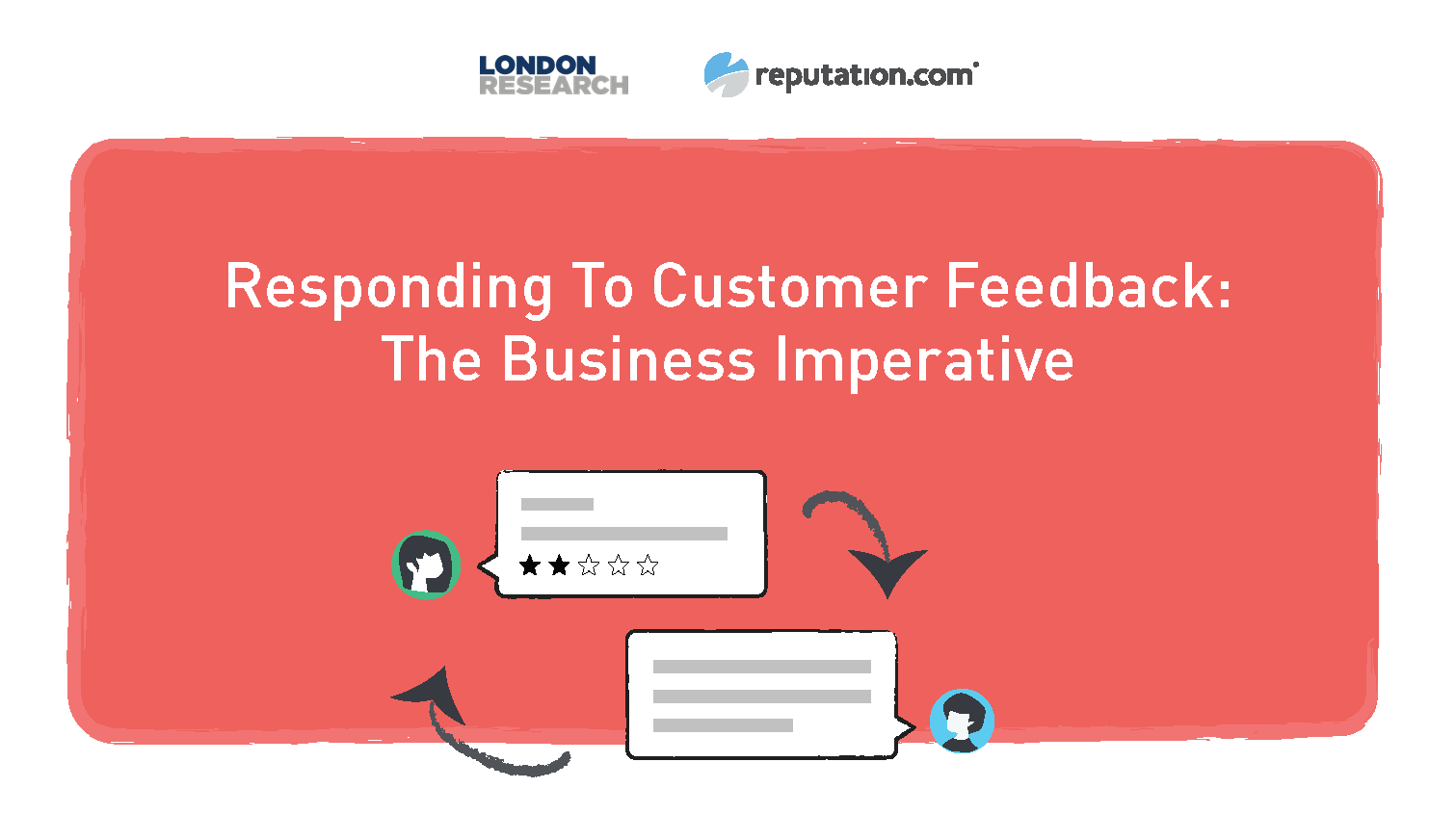 LONDON RESEARCH

reputation.com

Responding To Customer Feedback: The Business Imperative