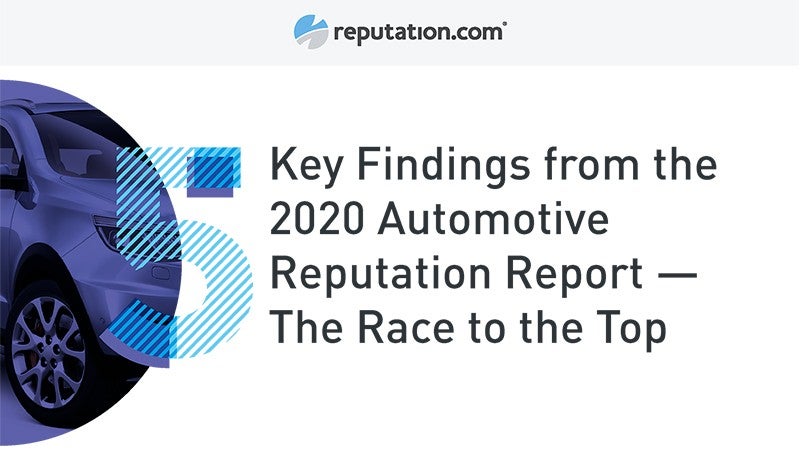 reputation.com

5

Key Findings from the 2020 Automotive Reputation Report — The Race to the Top