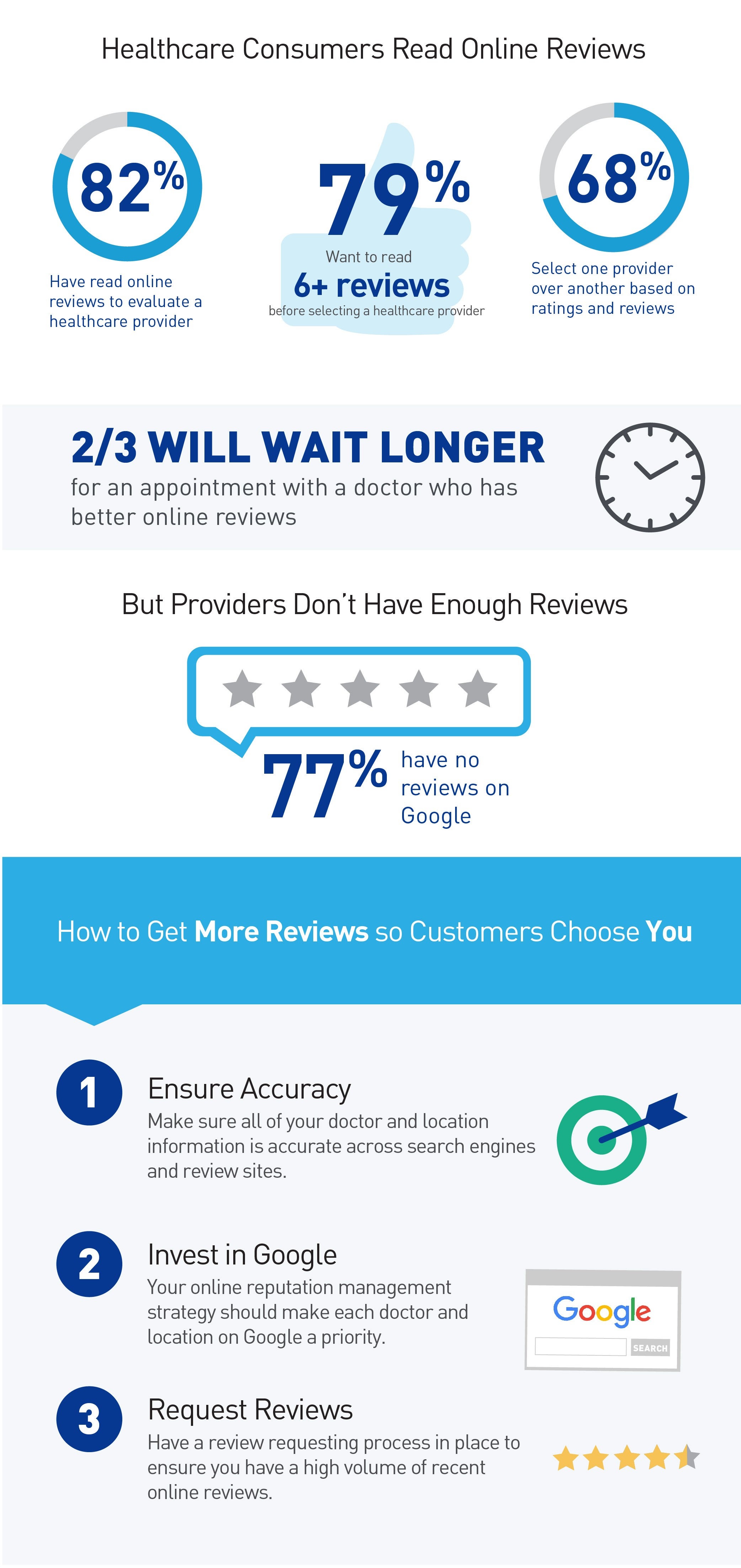 Healthcare Consumers Read Online Reviews

82%

Have read online reviews to evaluate a healthcare provider

79%

Want to read

6+ reviews

before selecting a healthcare provider

68%

Select one provider over another based on ratings and reviews

2/3 WILL WAIT LONGER

for an appointment with a doctor who has better online reviews

But Providers Don't Have Enough Reviews

77%

have no reviews on Google

How to Get More Reviews so Customers Choose You

1

Ensure Accuracy

Make sure all of your doctor and location information is accurate across search engines and review sites.

2

Invest in Google

Your online reputation management strategy should make each doctor and location on Google a priority.

Google

SEARCH

3

Request Reviews

Have a review requesting process in place to ensure you have a high volume of recent online reviews.