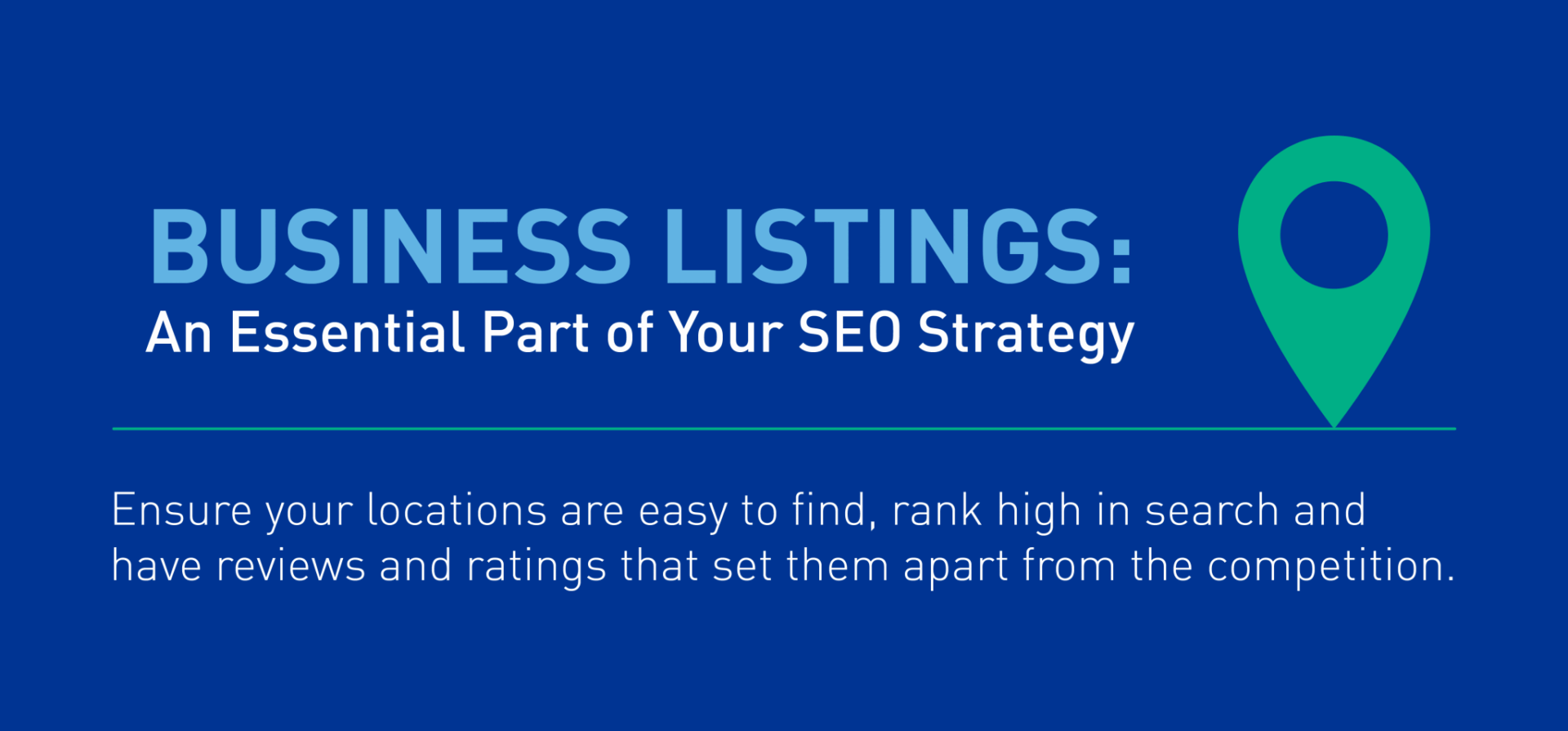 BUSINESS LISTINGS:
An Essential Part of Your SEO Strategy

Ensure your locations are easy to find, rank high in search and have reviews and ratings that set them apart from the competition.